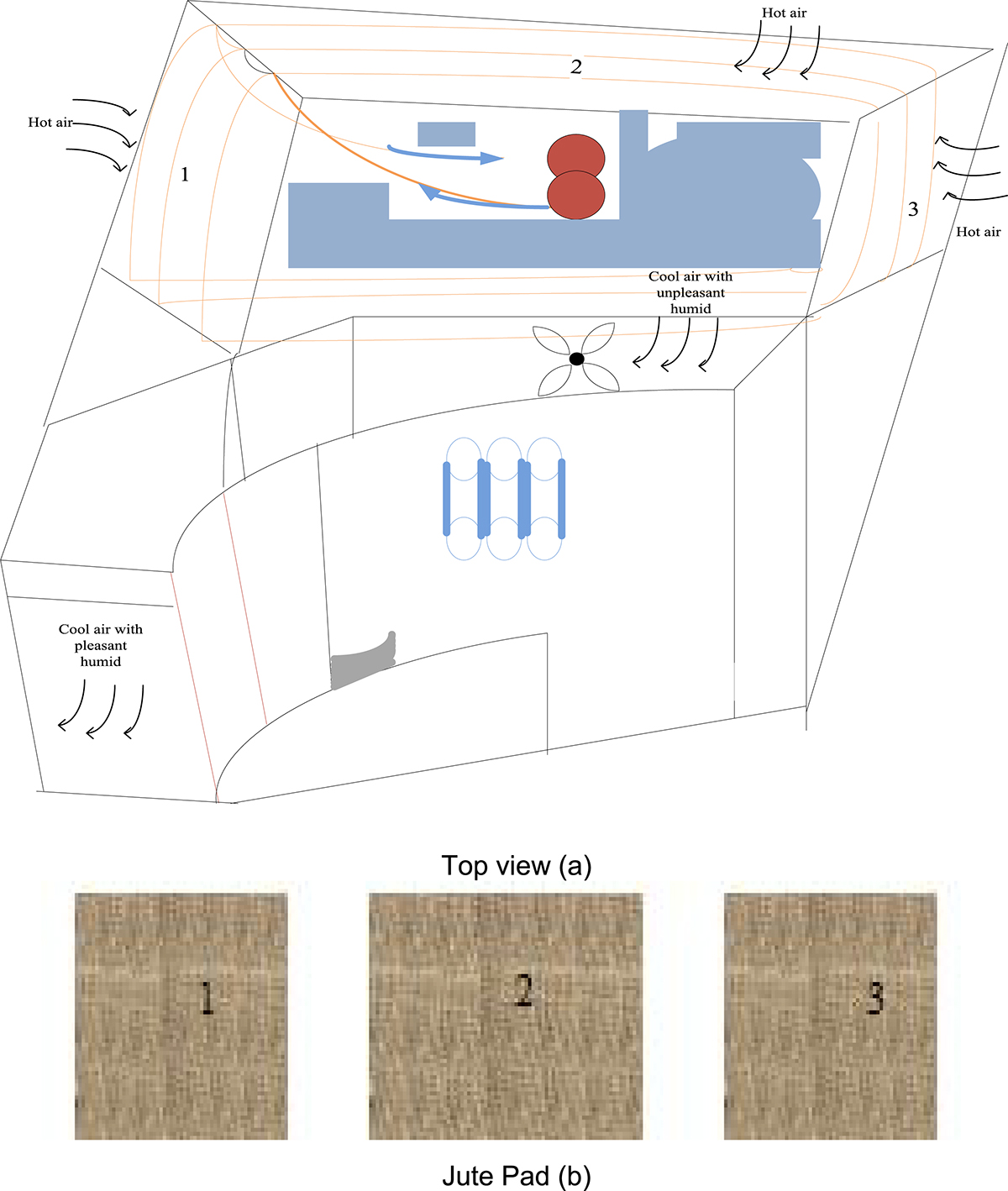 Hot air

2

Hot air

1

3

Hot air

Cool air with unpleasant humid

Cool air with pleasant humid

Top view (a)

1

2

3

Jute Pad (b)